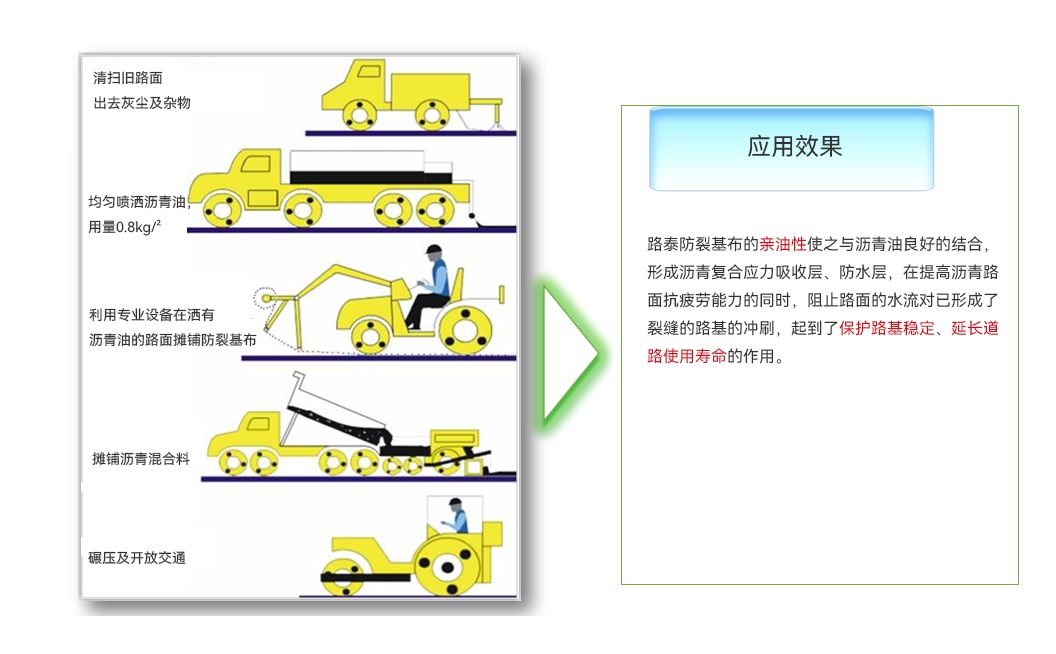 清扫旧路面
出去灰尘及杂物

均匀喷洒沥青油，
用量0.8kg/²

利用专业设备在洒有
沥青油的路面摊铺防裂基布

摊铺沥青混合料

碾压及开放交通

应用效果

路泰防裂基布的亲油性使之与沥青油良好的结合，形成沥青复合应力吸收层、防水层，在提高沥青路面抗疲劳能力的同时，阻止路面的水流对已形成了裂缝的路基的冲刷，起到了保护路基稳定、延长道路使用寿命的作用。